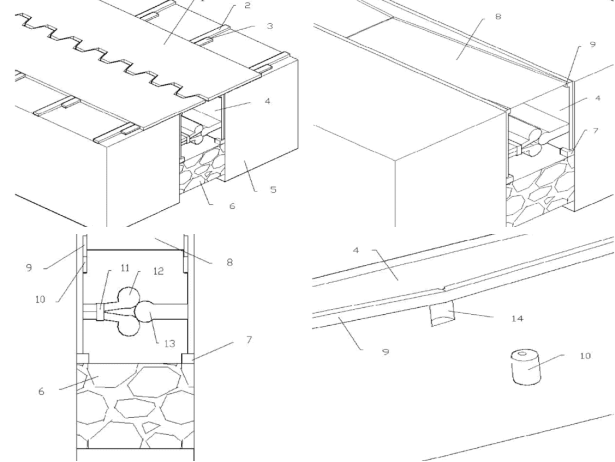 2
3
4
5
6
8
9
4
7
9
10
11
12
13
8
7
6
4
14
9
10